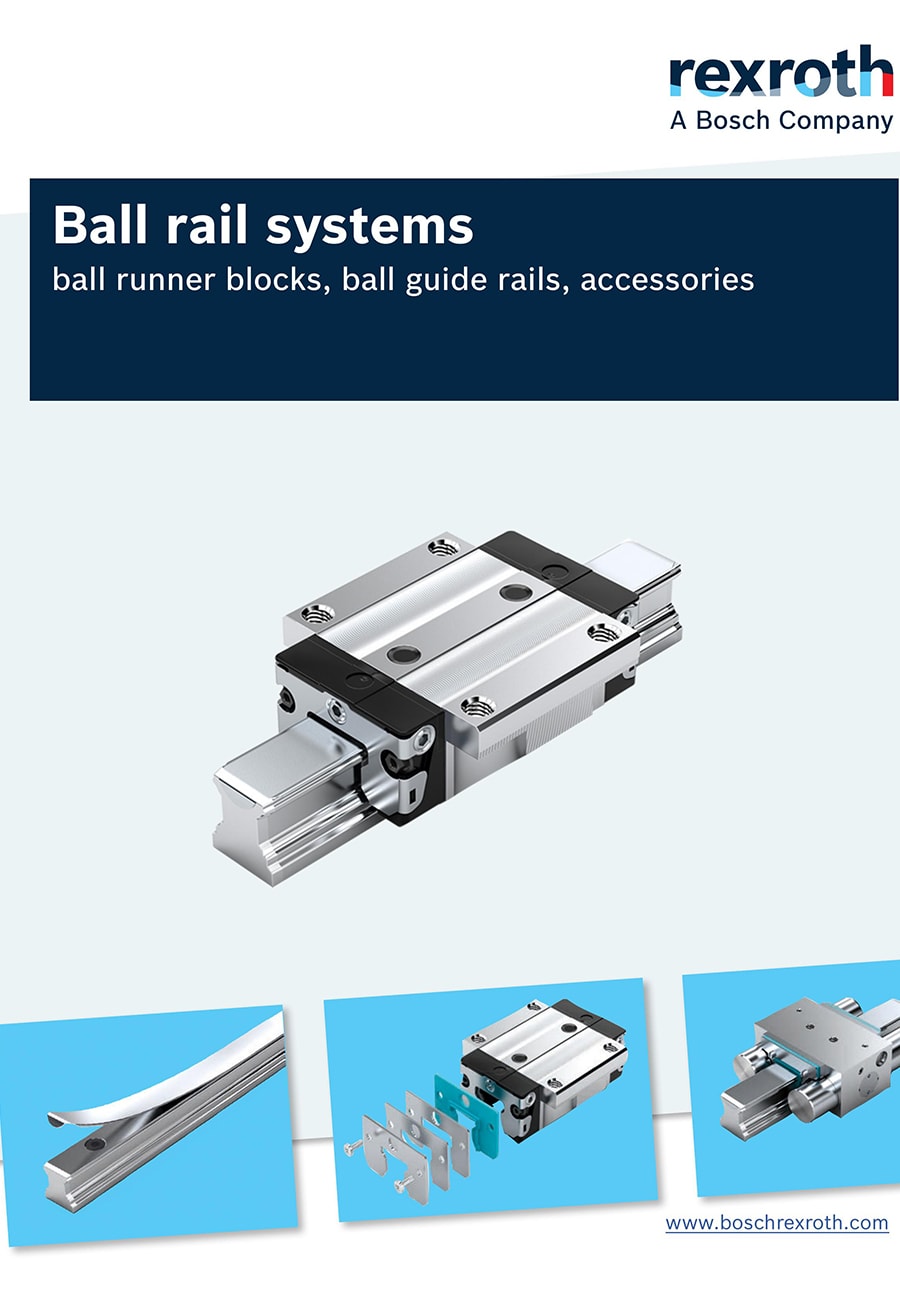 rexroth
A Bosch Company

Ball rail systems
ball runner blocks, ball guide rails, accessories

www.boschrexroth.com